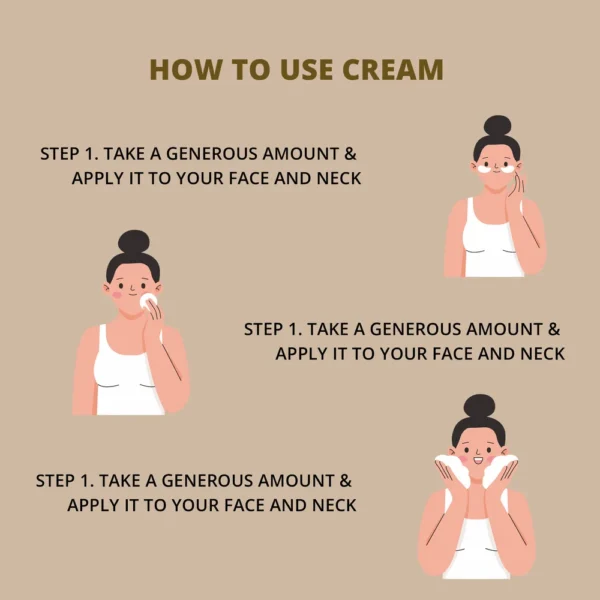 HOW TO USE CREAM

STEP 1. TAKE A GENEROUS AMOUNT & APPLY IT TO YOUR FACE AND NECK

STEP 1. TAKE A GENEROUS AMOUNT & APPLY IT TO YOUR FACE AND NECK

STEP 1. TAKE A GENEROUS AMOUNT & APPLY IT TO YOUR FACE AND NECK